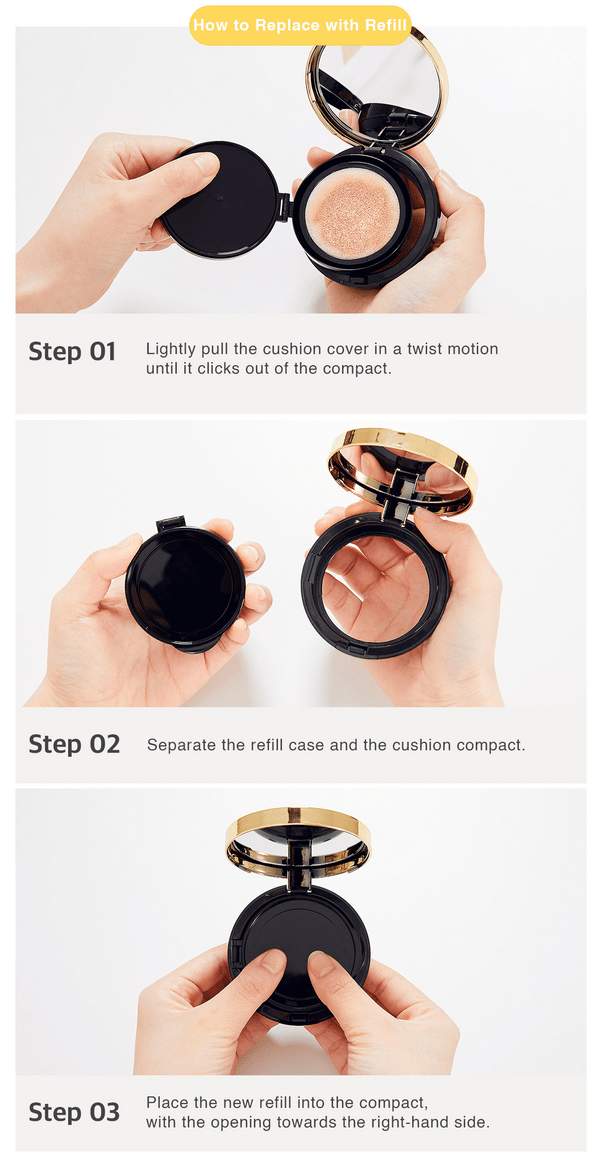 How to Replace with Refill

Step 01
Lightly pull the cushion cover in a twist motion until it clicks out of the compact.

Step 02
Separate the refill case and the cushion compact.

Step 03
Place the new refill into the compact, with the opening towards the right-hand side.